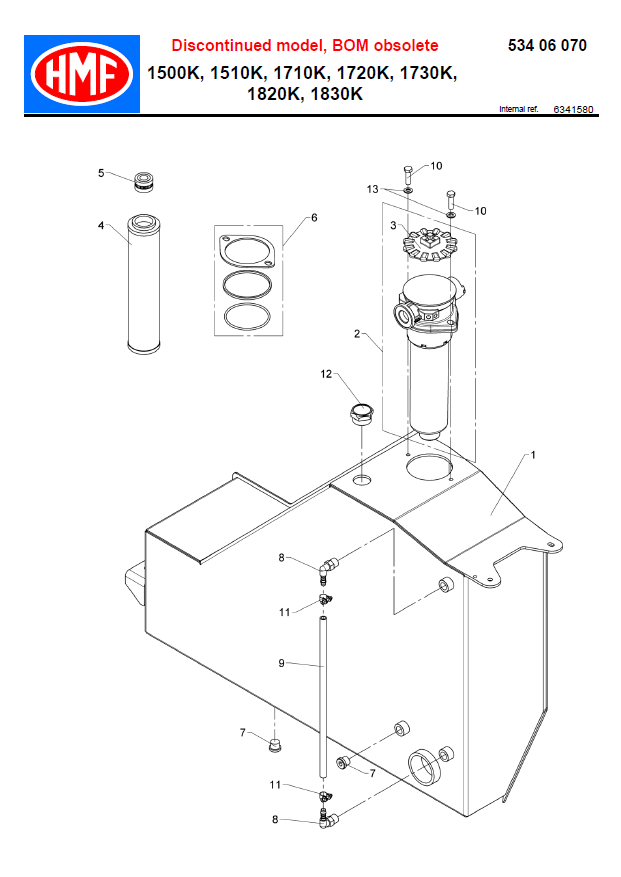 HMF

Discontinued model, BOM obsolete

534 06 070

1500K, 1510K, 1710K, 1720K, 1730K, 1820K, 1830K

Internal ref. 6341580

5
4
6
10
13
10
3
2
12
1
8
11
9
7
7
11
8