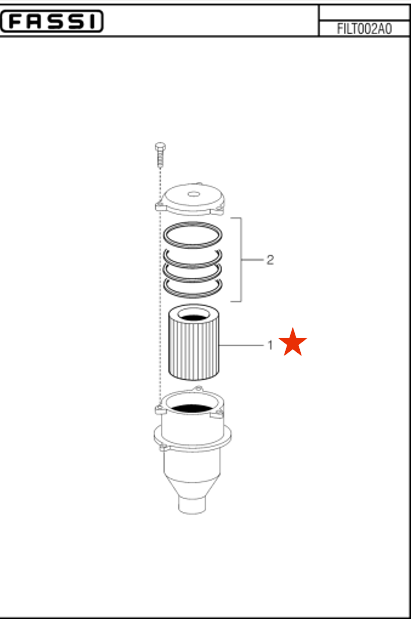 FASSI

FILT002A0

2

1