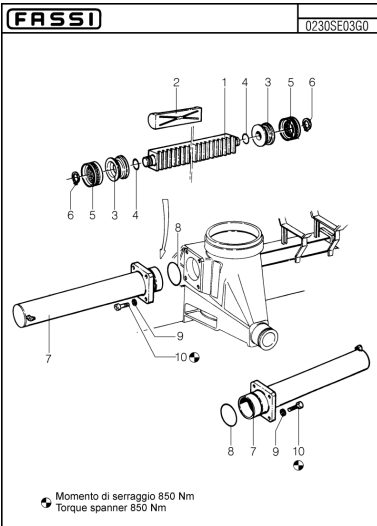 FASSI

0230SE03G0

2 1 4 3 5 6

6 5 3 4

8

7

9

10

8 7 9 10

Momento di serraggio 850 Nm
Torque spanner 850 Nm