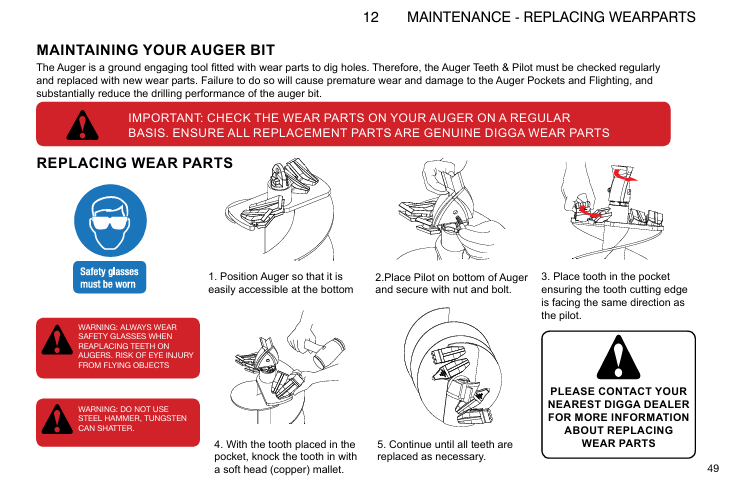 12 MAINTENANCE - REPLACING WEARPARTS

MAINTAINING YOUR AUGER BIT

The Auger is a ground engaging tool fitted with wear parts to dig holes. Therefore, the Auger Teeth & Pilot must be checked regularly and replaced with new wear parts. Failure to do so will cause premature wear and damage to the Auger Pockets and Flighting, and substantially reduce the drilling performance of the auger bit.

IMPORTANT: CHECK THE WEAR PARTS ON YOUR AUGER ON A REGULAR BASIS. ENSURE ALL REPLACEMENT PARTS ARE GENUINE DIGGA WEAR PARTS

REPLACING WEAR PARTS

Safety glasses must be worn

WARNING: ALWAYS WEAR SAFETY GLASSES WHEN REAPLACING TEETH ON AUGERS. RISK OF EYE INJURY FROM FLYING OBJECTS

WARNING: DO NOT USE STEEL HAMMER, TUNGSTEN CAN SHATTER.

1. Position Auger so that it is easily accessible at the bottom

2.Place Pilot on bottom of Auger and secure with nut and bolt.

3. Place tooth in the pocket ensuring the tooth cutting edge is facing the same direction as the pilot.

4. With the tooth placed in the pocket, knock the tooth in with a soft head (copper) mallet.

5. Continue until all teeth are replaced as necessary.

PLEASE CONTACT YOUR NEAREST DIGGA DEALER FOR MORE INFORMATION ABOUT REPLACING WEAR PARTS

49