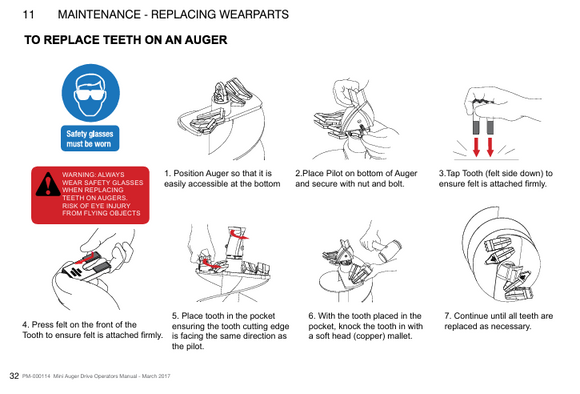 11 MAINTENANCE - REPLACING WEARPARTS

TO REPLACE TEETH ON AN AUGER

Safety glasses must be worn

WARNING: ALWAYS WEAR SAFETY GLASSES WHEN REPLACING TEETH ON AUGERS. RISK OF EYE INJURY FROM FLYING OBJECTS

1. Position Auger so that it is easily accessible at the bottom

2.Place Pilot on bottom of Auger and secure with nut and bolt.

3.Tap Tooth (felt side down) to ensure felt is attached firmly.

4. Press felt on the front of the Tooth to ensure felt is attached firmly.

5. Place tooth in the pocket ensuring the tooth cutting edge is facing the same direction as the pilot.

6. With the tooth placed in the pocket, knock the tooth in with a soft head (copper) mallet.

7. Continue until all teeth are replaced as necessary.

32 PM-000114 Mini Auger Drive Operators Manual - March 2017