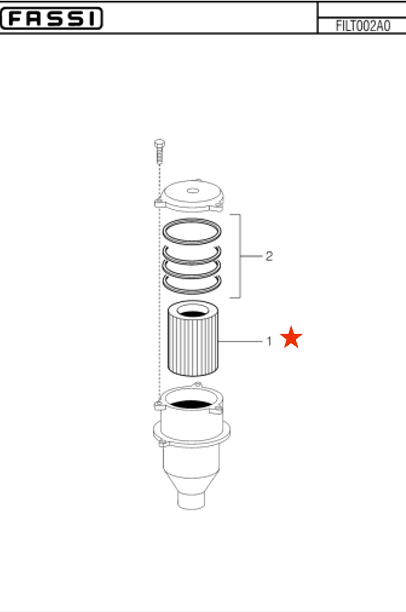 FASSI

FILT002A0

2

1