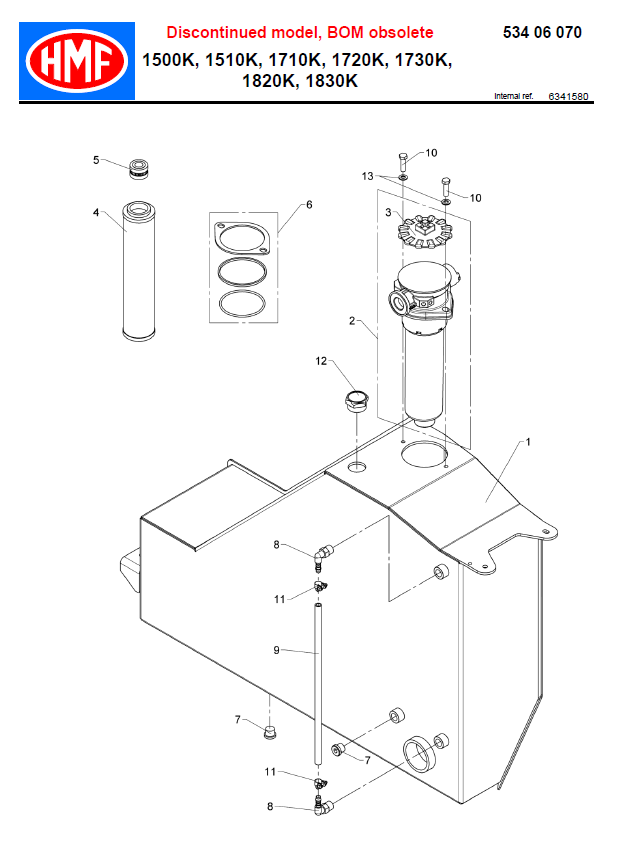 HMF

Discontinued model, BOM obsolete

534 06 070

1500K, 1510K, 1710K, 1720K, 1730K, 1820K, 1830K

Internal ref. 6341580

5
4
6
10
13
10
3
2
12
1
8
11
9
7
7
11
8