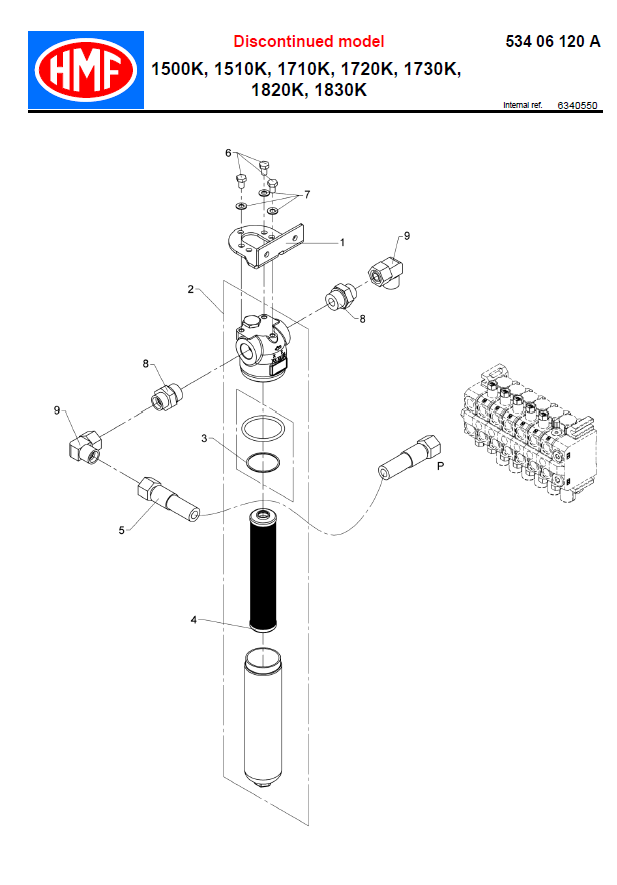 HMF

Discontinued model

1500K, 1510K, 1710K, 1720K, 1730K, 1820K, 1830K

534 06 120 A

Internal ref. 6340550

6

7

1

9

2

8

8

9

3

P

5

4